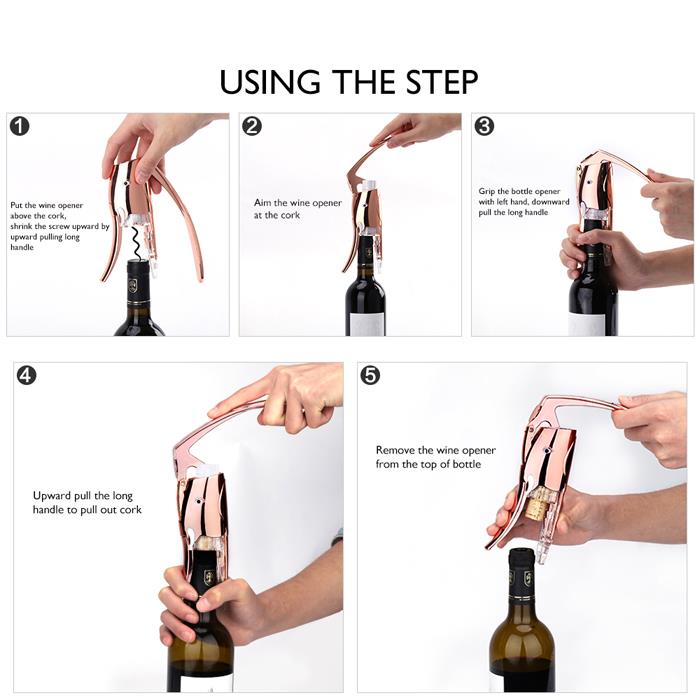 USING THE STEP

1

Put the wine opener above the cork, shrink the screw upward by upward pulling long handle

2

Aim the wine opener at the cork

3

Grip the bottle opener with left hand, downward pull the long handle

4

Upward pull the long handle to pull out cork

5

Remove the wine opener from the top of bottle